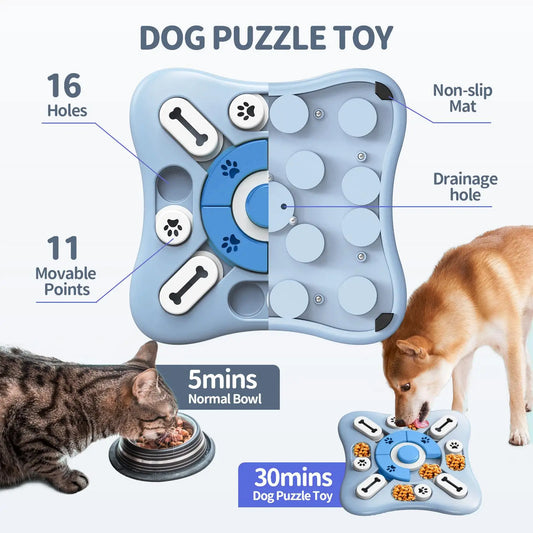 DOG PUZZLE TOY

16
Holes

11
Movable
Points

Non-slip
Mat

Drainage
hole

5mins
Normal Bowl

30mins
Dog Puzzle Toy